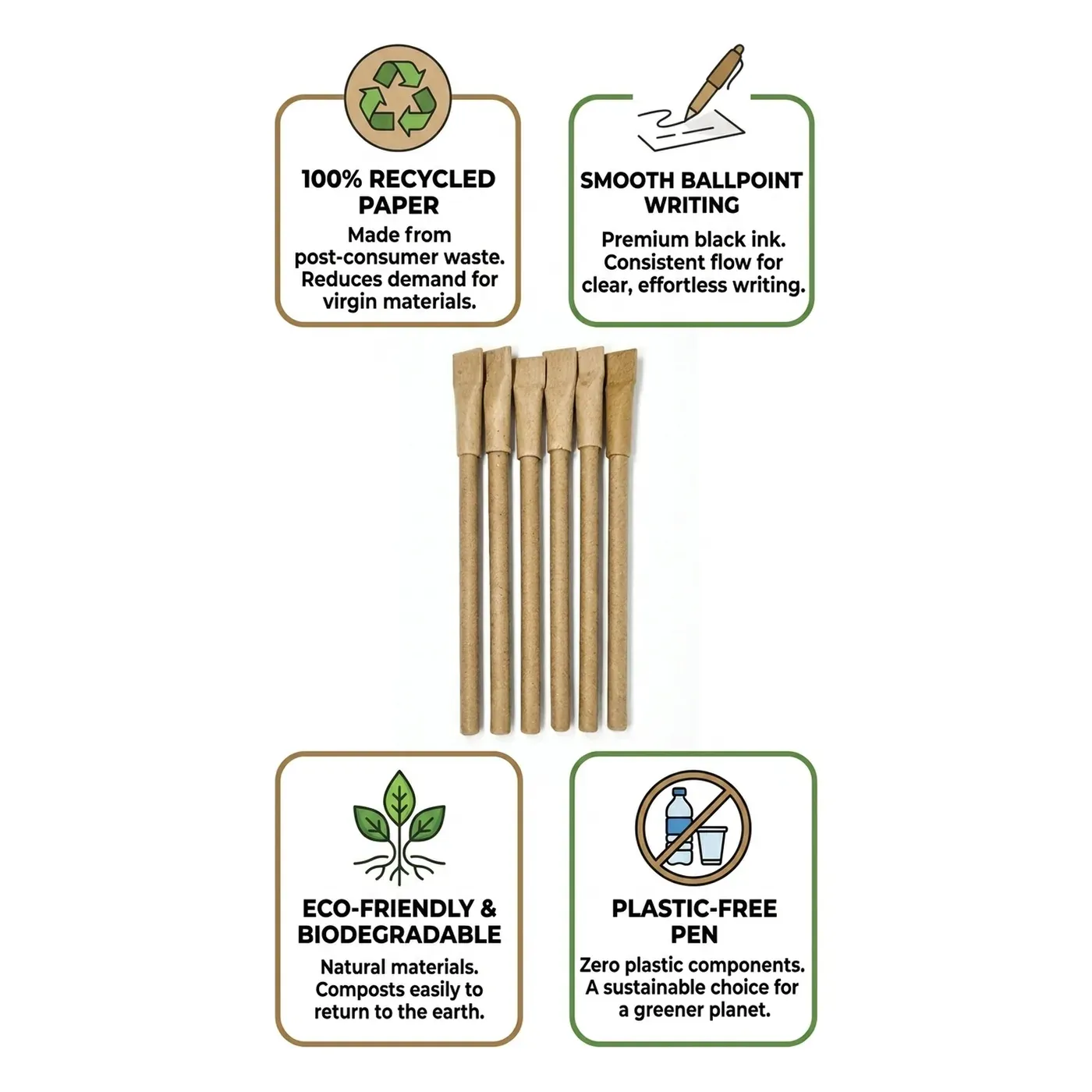 100% RECYCLED PAPER

Made from post-consumer waste. Reduces demand for virgin materials.

SMOOTH BALLPOINT WRITING

Premium black ink. Consistent flow for clear, effortless writing.

ECO-FRIENDLY & BIODEGRADABLE

Natural materials. Composts easily to return to the earth.

PLASTIC-FREE PEN

Zero plastic components. A sustainable choice for a greener planet.